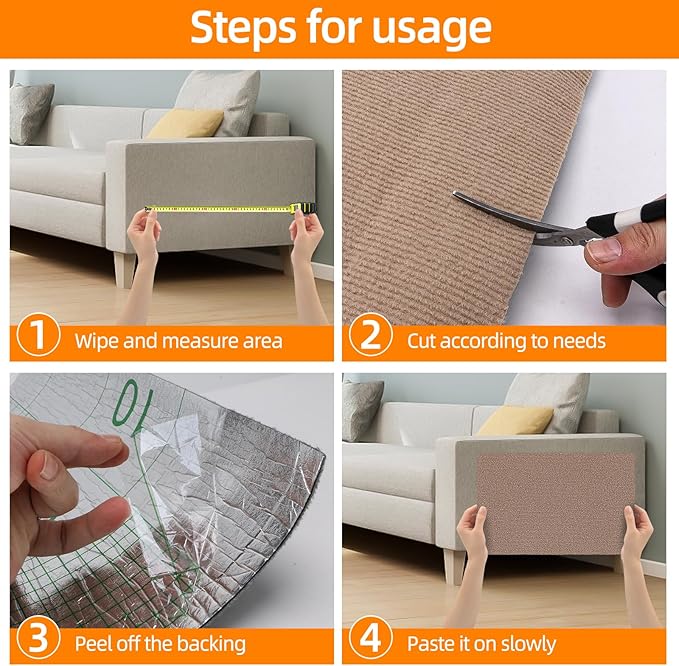 Steps for usage

1 Wipe and measure area

2 Cut according to needs

10

3 Peel off the backing

4 Paste it on slowly