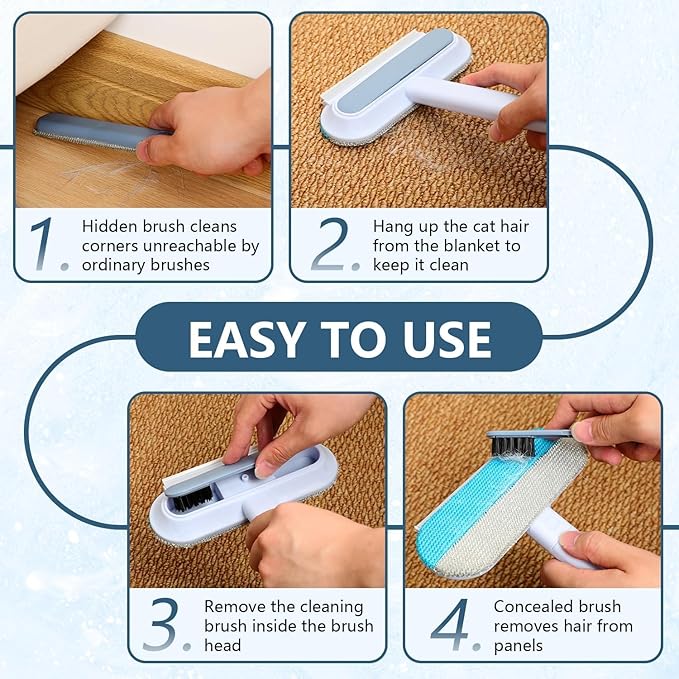 1. Hidden brush cleans corners unreachable by ordinary brushes

2. Hang up the cat hair from the blanket to keep it clean

EASY TO USE

3. Remove the cleaning brush inside the brush head

4. Concealed brush removes hair from panels