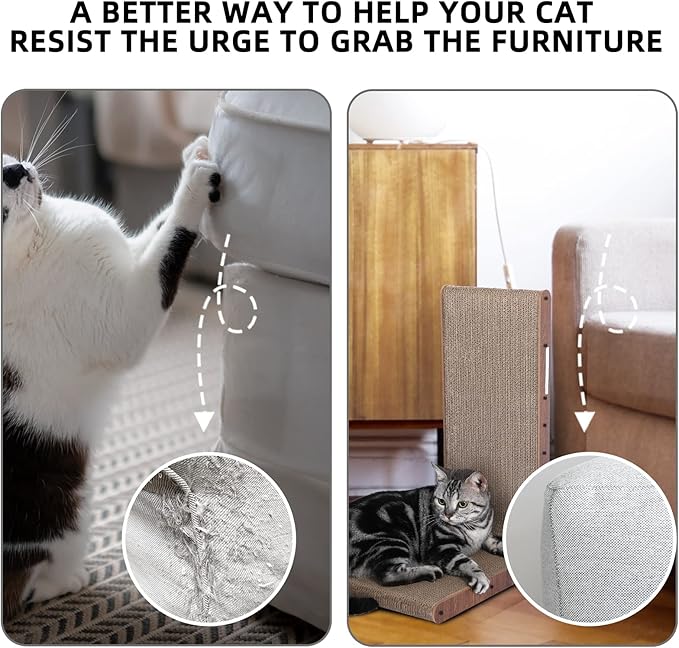 A BETTER WAY TO HELP YOUR CAT RESIST THE URGE TO GRAB THE FURNITURE