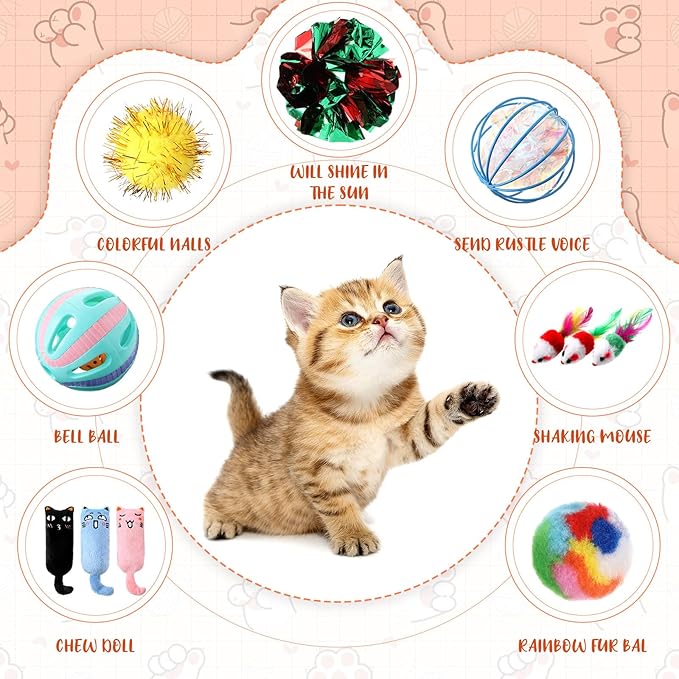 WILL SHINE IN THE SUN

COLORFUL NALLS

SEND RUSTLE VOICE

BELL BALL

SHAKING MOUSE

CHEW DOLL

RAINBOW FUR BAL