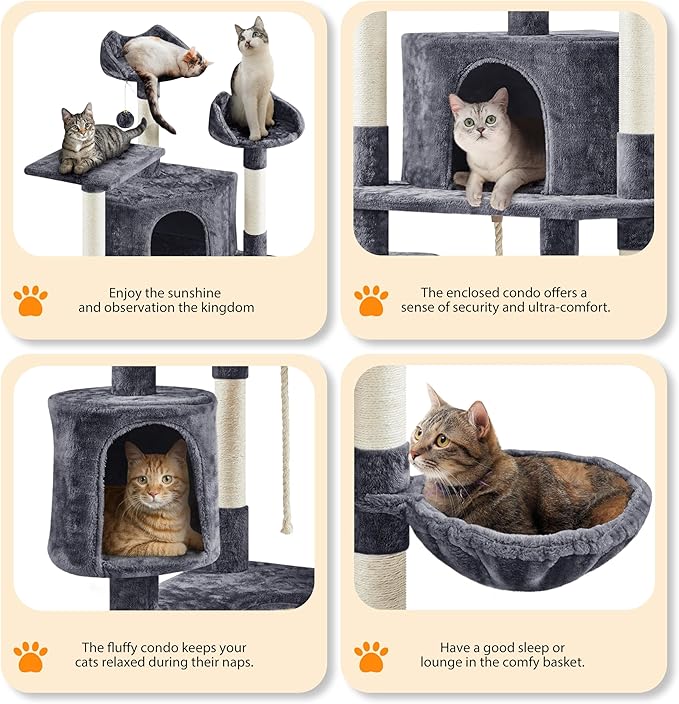 Enjoy the sunshine and observation the kingdom

The enclosed condo offers a sense of security and ultra-comfort.

The fluffy condo keeps your cats relaxed during their naps.

Have a good sleep or lounge in the comfy basket.