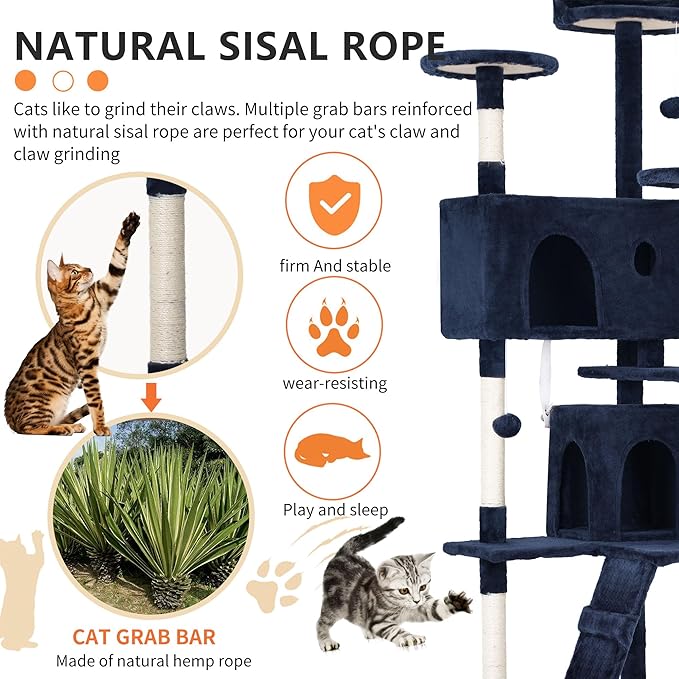 NATURAL SISAL ROPE

Cats like to grind their claws. Multiple grab bars reinforced with natural sisal rope are perfect for your cat's claw and claw grinding

firm And stable

wear-resisting

Play and sleep

CAT GRAB BAR
Made of natural hemp rope