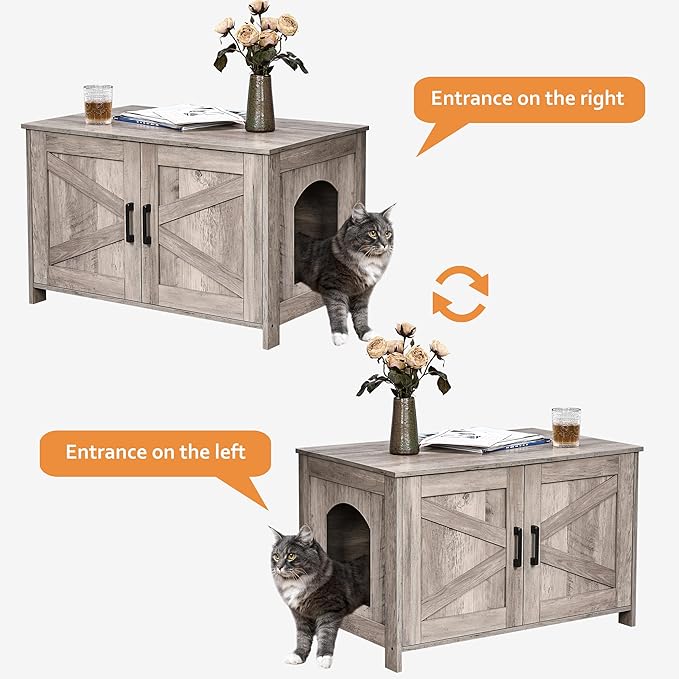 Entrance on the right

Entrance on the left