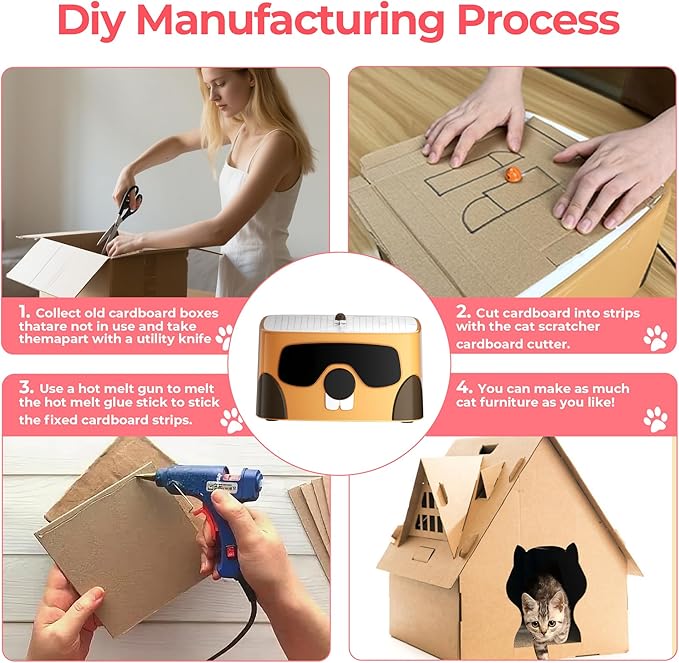 Diy Manufacturing Process

1. Collect old cardboard boxes thatare not in use and take themapart with a utility knife

2. Cut cardboard into strips with the cat scratcher cardboard cutter.

3. Use a hot melt gun to melt the hot melt glue stick to stick the fixed cardboard strips.

4. You can make as much cat furniture as you like!