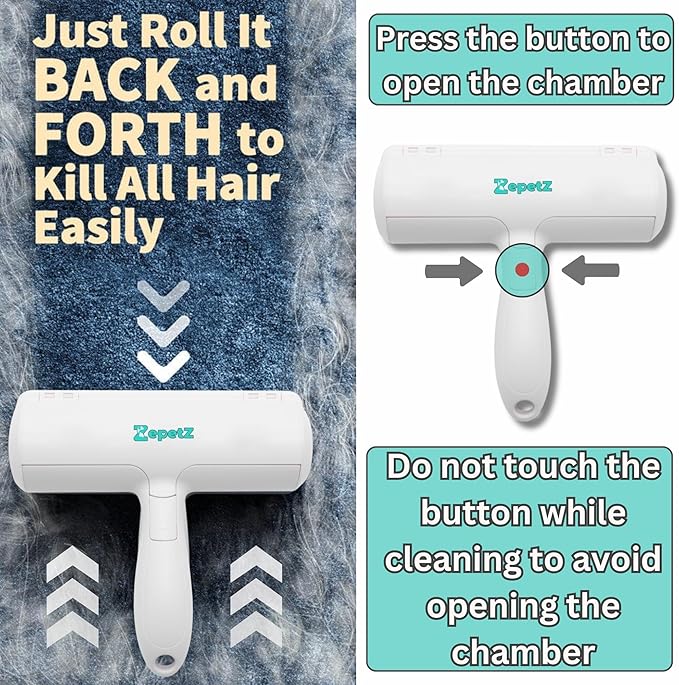 Just Roll It BACK and FORTH to Kill All Hair Easily

ZepetZ

Press the button to open the chamber

ZepetZ

Do not touch the button while cleaning to avoid opening the chamber