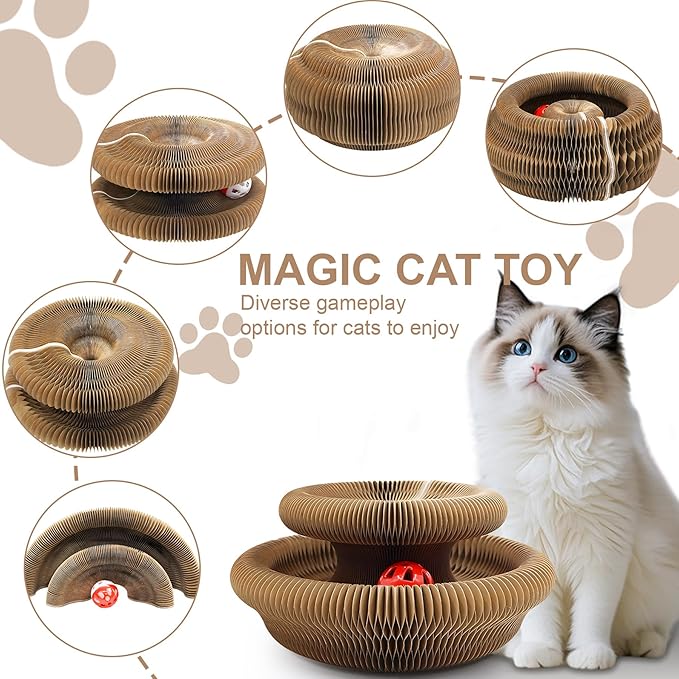 MAGIC CAT TOY

Diverse gameplay options for cats to enjoy