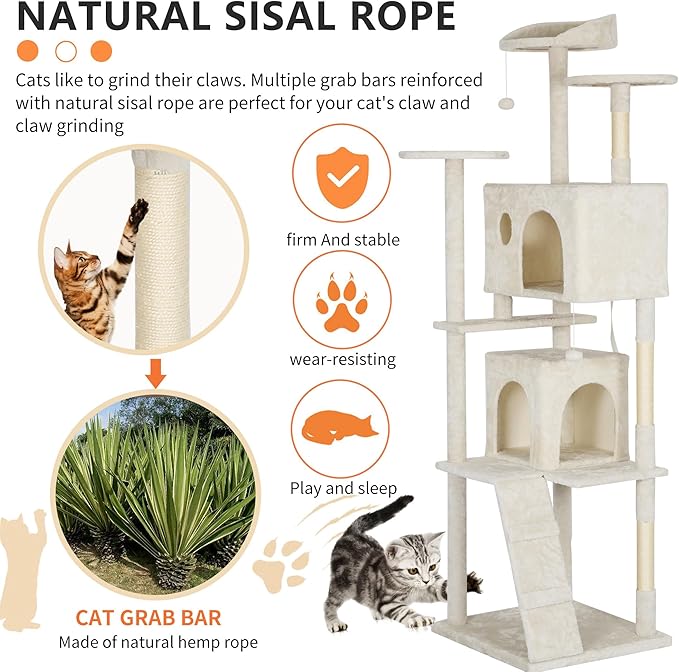 NATURAL SISAL ROPE

Cats like to grind their claws. Multiple grab bars reinforced with natural sisal rope are perfect for your cat's claw and claw grinding

firm And stable

wear-resisting

Play and sleep

CAT GRAB BAR

Made of natural hemp rope