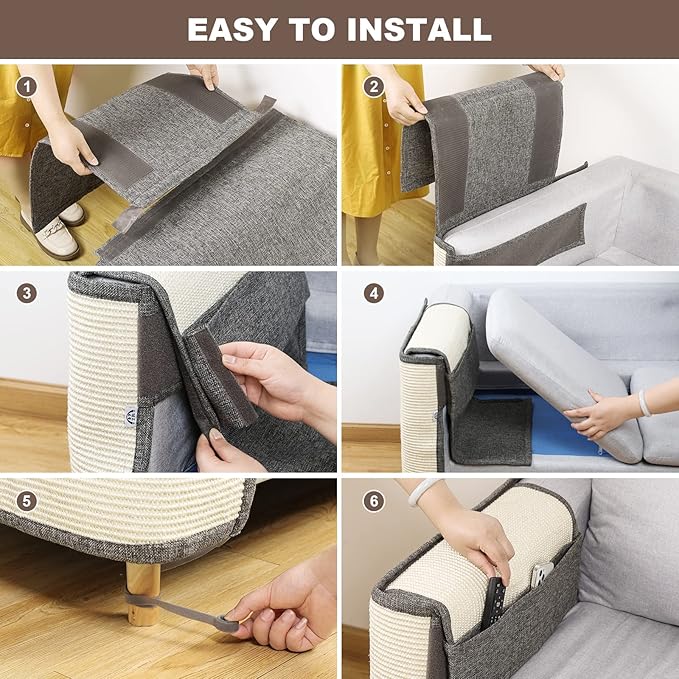 EASY TO INSTALL

1

2

3

4

5

6