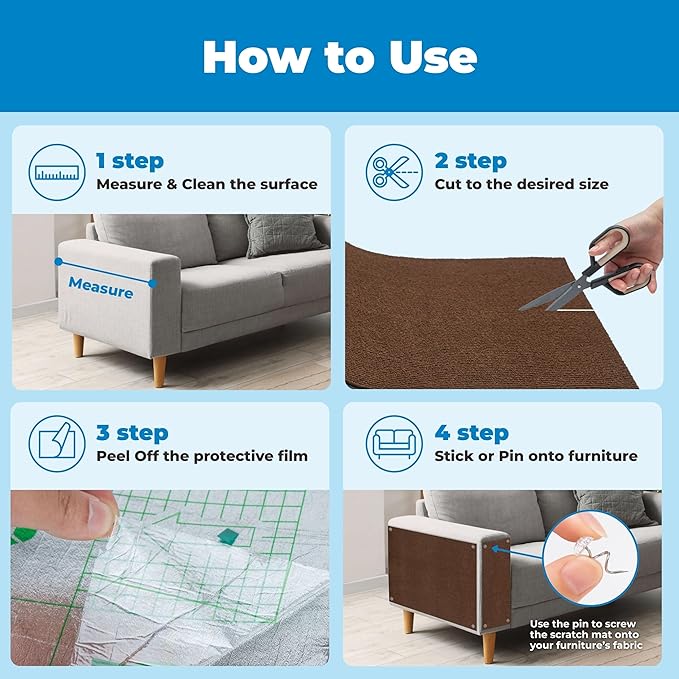 How to Use

1 step
Measure & Clean the surface

Measure

2 step
Cut to the desired size

3 step
Peel Off the protective film

4 step
Stick or Pin onto furniture

Use the pin to screw the scratch mat onto your furniture's fabric