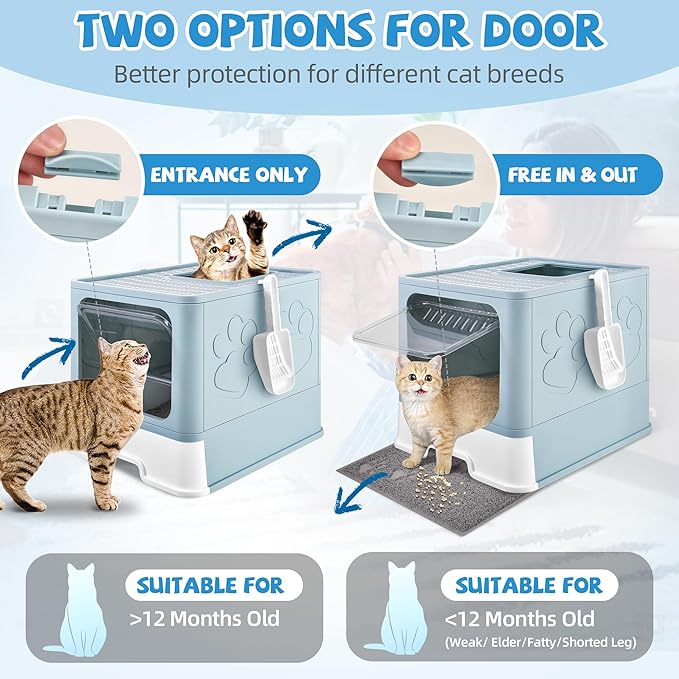 TWO OPTIONS FOR DOOR
Better protection for different cat breeds

ENTRANCE ONLY

FREE IN & OUT

SUITABLE FOR
>12 Months Old

SUITABLE FOR
<12 Months Old
(Weak/ Elder/Fatty/Shorted Leg)