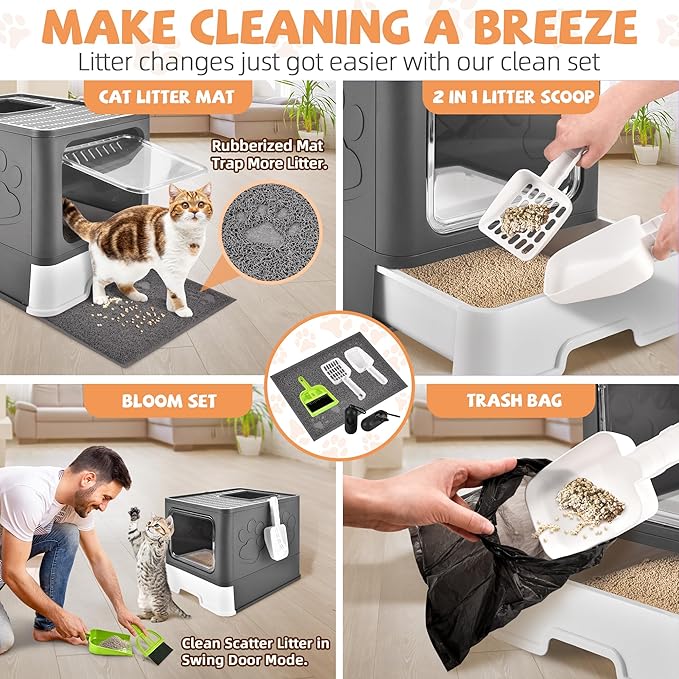 MAKE CLEANING A BREEZE
Litter changes just got easier with our clean set

CAT LITTER MAT

Rubberized Mat Trap More Litter.

2 IN 1 LITTER SCOOP

BLOOM SET

Clean Scatter Litter in Swing Door Mode.

TRASH BAG