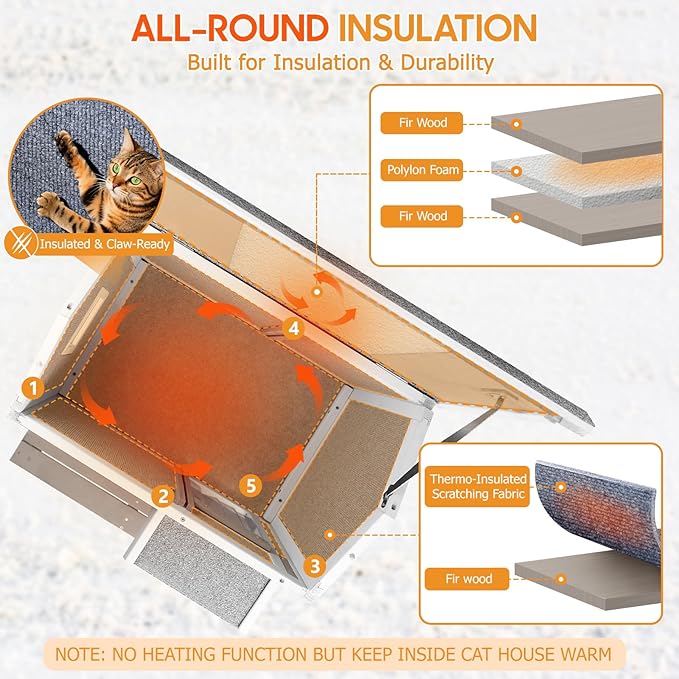 ALL-ROUND INSULATION
Built for Insulation & Durability

Fir Wood
Polylon Foam
Fir Wood

Insulated & Claw-Ready

1
2
3
4
5

Thermo-Insulated Scratching Fabric
Fir wood

NOTE: NO HEATING FUNCTION BUT KEEP INSIDE CAT HOUSE WARM