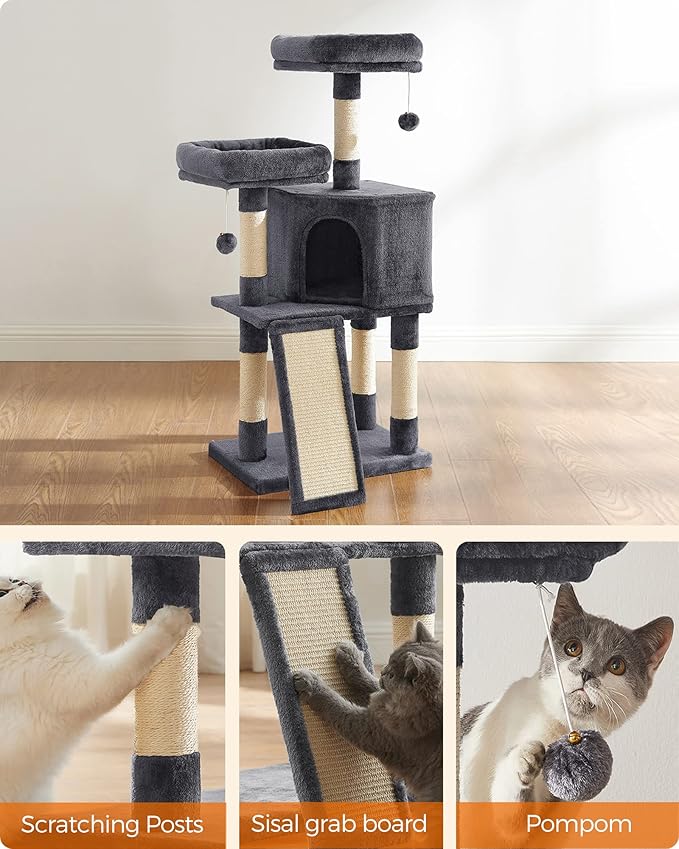 Scratching Posts

Sisal grab board

Pompom