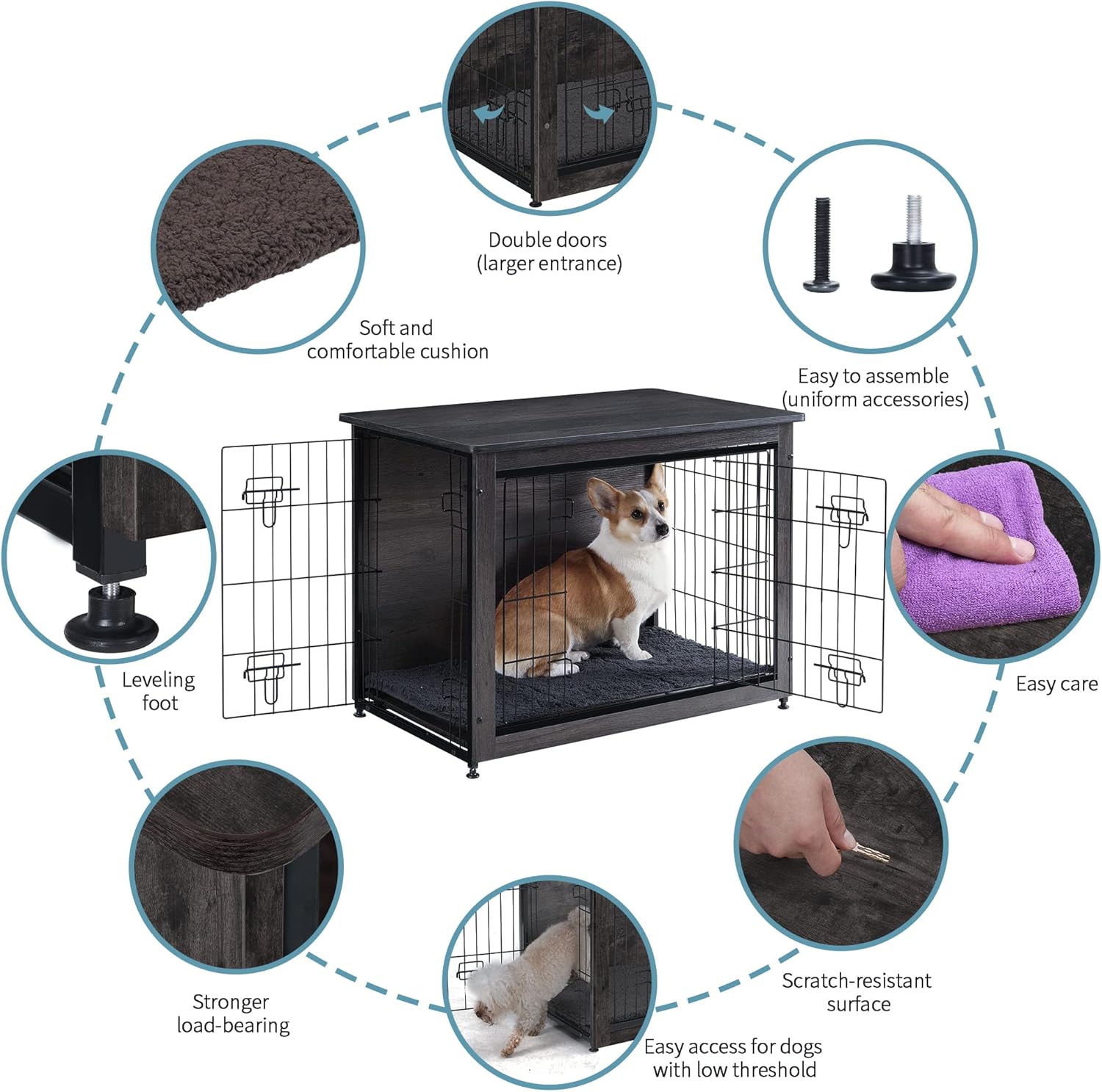 Double doors
(larger entrance)

Soft and
comfortable cushion

Easy to assemble
(uniform accessories)

Leveling
foot

Easy care

Stronger
load-bearing

Scratch-resistant
surface

Easy access for dogs
with low threshold