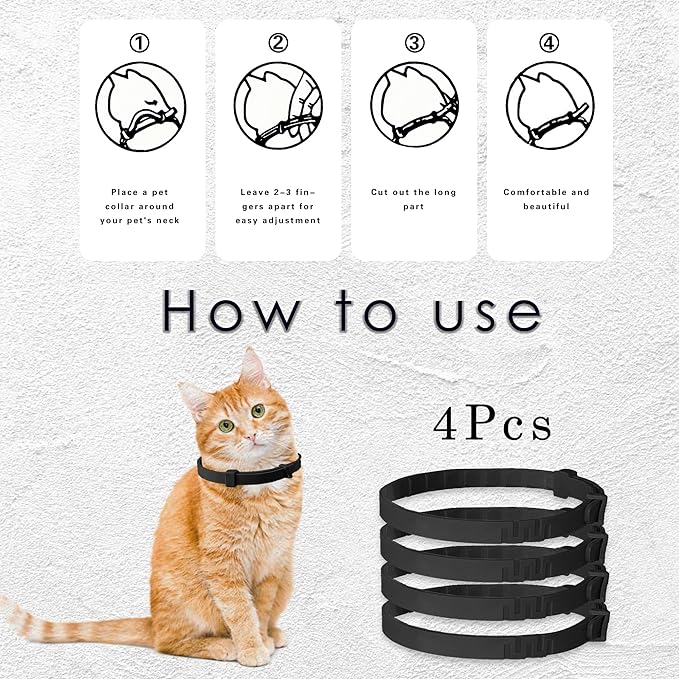 ①

Place a pet collar around your pet's neck

②

Leave 2-3 fingers apart for easy adjustment

③

Cut out the long part

④

Comfortable and beautiful

How to use

4Pcs