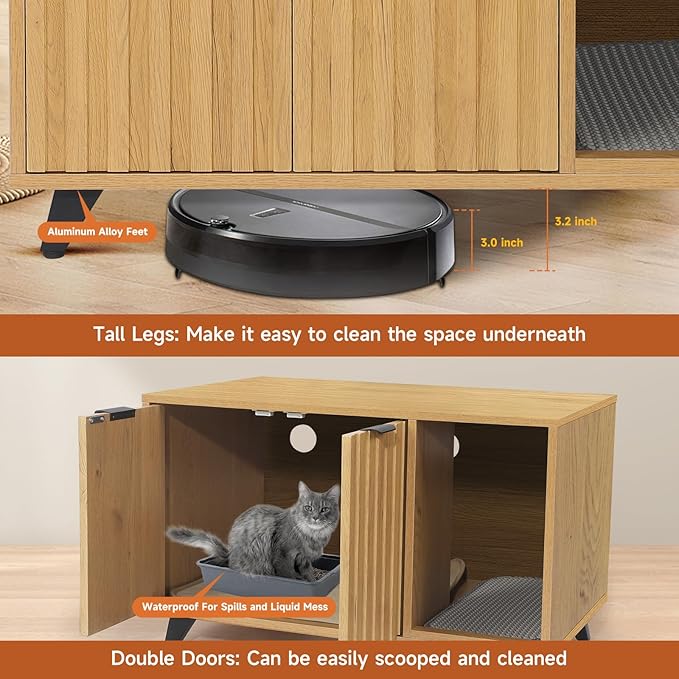 Aluminum Alloy Feet

3.0 inch

3.2 inch

Tall Legs: Make it easy to clean the space underneath

Waterproof For Spills and Liquid Mess

Double Doors: Can be easily scooped and cleaned