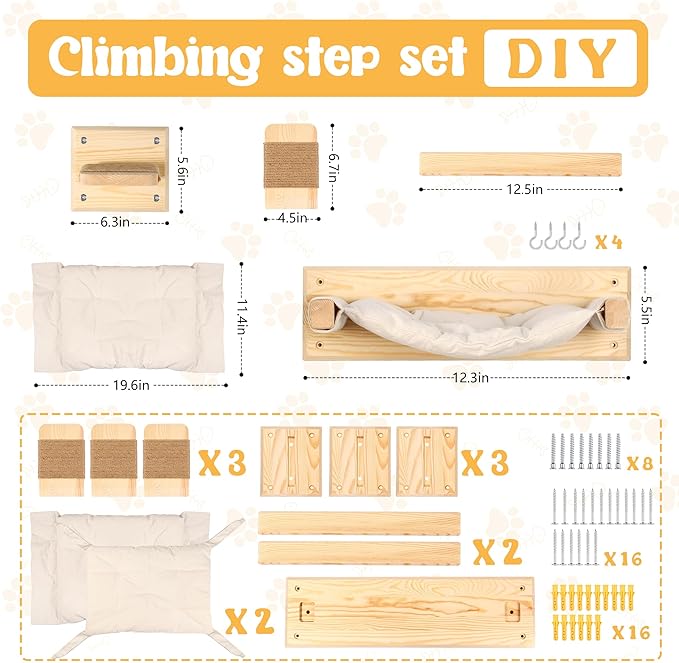 Climbing step set DIY

5.6in
6.3in
6.7in
4.5in
12.5in
X 4
11.4in
19.6in
5.5in
12.3in

X 3
X 3
X 8
X 2
X 16
X 2
X 16