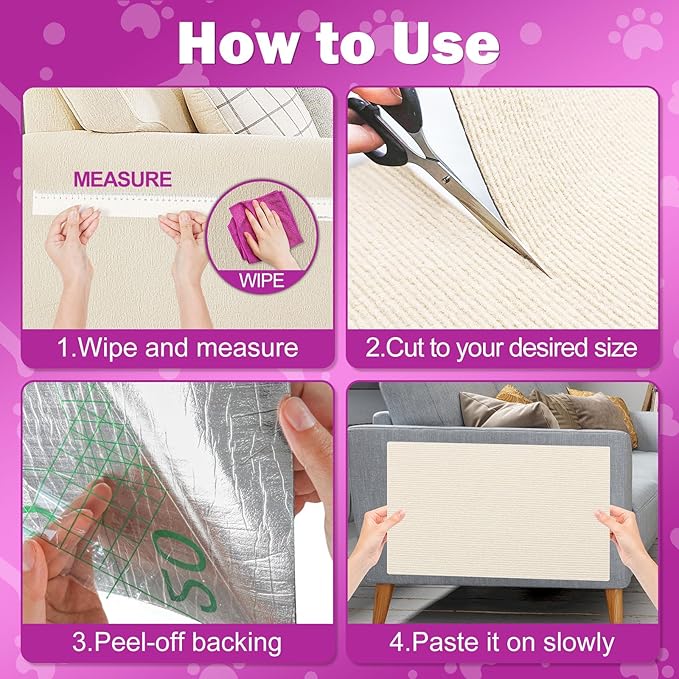 How to Use

MEASURE

WIPE

1.Wipe and measure

2.Cut to your desired size

50

3.Peel-off backing

4.Paste it on slowly