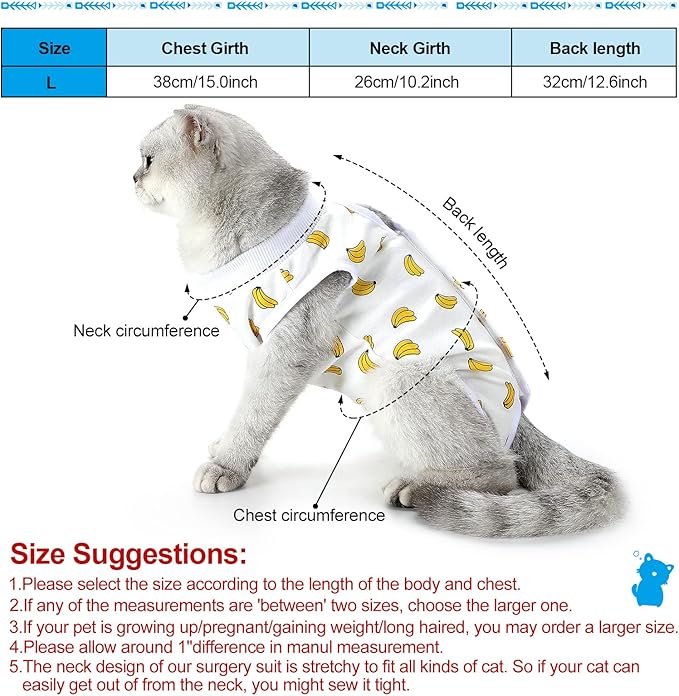 | Size | Chest Girth | Neck Girth | Back length |
|---|---|---|---|
| L | 38cm/15.0inch | 26cm/10.2inch | 32cm/12.6inch |

Back length

Neck circumference

Chest circumference

Size Suggestions:

1.Please select the size according to the length of the body and chest.
2.If any of the measurements are 'between' two sizes, choose the larger one.
3.If your pet is growing up/pregnant/gaining weight/long haired, you may order a larger size.
4.Please allow around 1"difference in manul measurement.
5.The neck design of our surgery suit is stretchy to fit all kinds of cat. So if your cat can easily get out of from the neck, you might sew it tight.