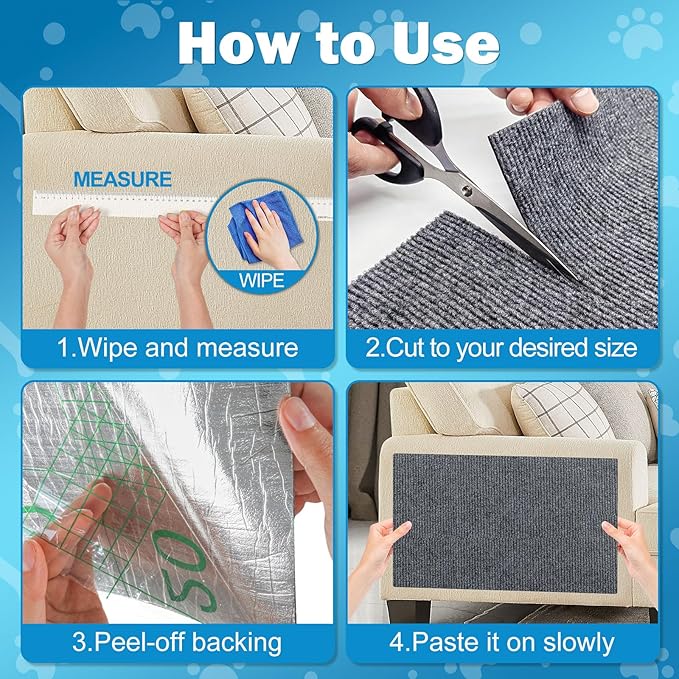 How to Use

MEASURE

WIPE

1.Wipe and measure

2.Cut to your desired size

50

3.Peel-off backing

4.Paste it on slowly