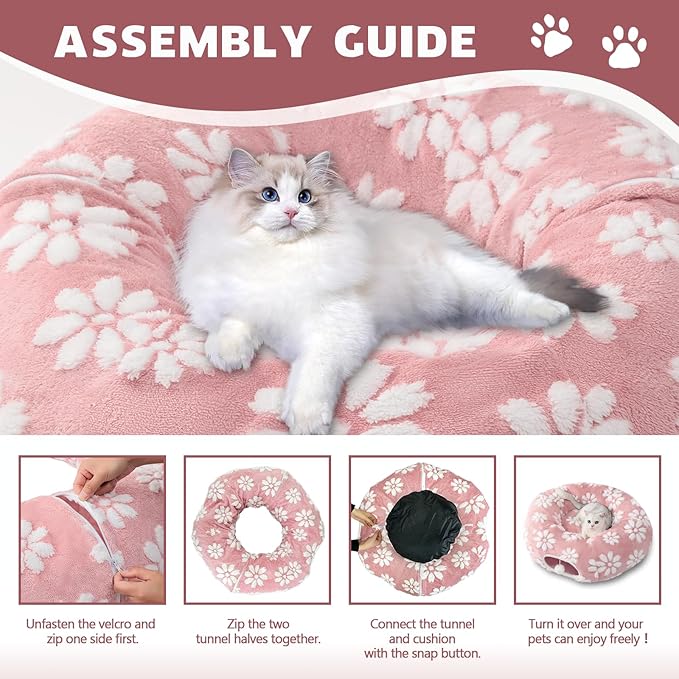 ASSEMBLY GUIDE

Unfasten the velcro and zip one side first.

Zip the two tunnel halves together.

Connect the tunnel and cushion with the snap button.

Turn it over and your pets can enjoy freely！