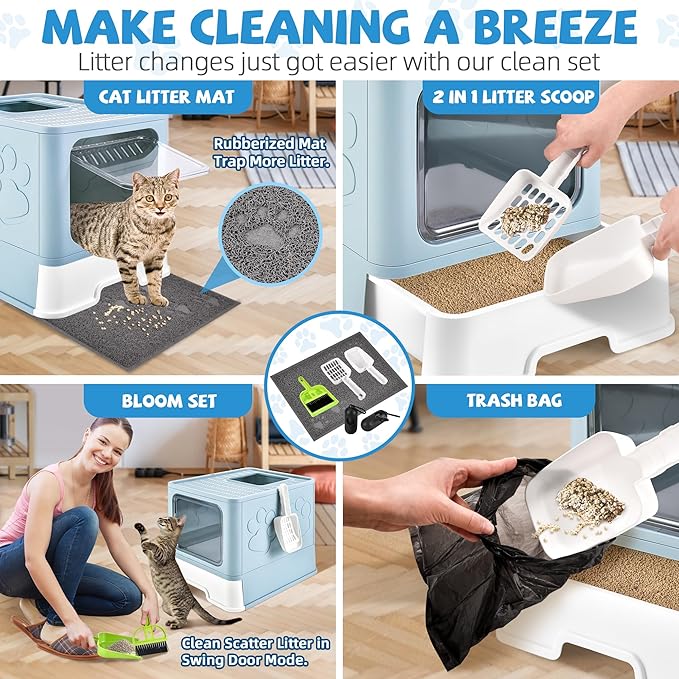 MAKE CLEANING A BREEZE

Litter changes just got easier with our clean set

CAT LITTER MAT

Rubberized Mat Trap More Litter.

2 IN 1 LITTER SCOOP

BLOOM SET

Clean Scatter Litter in Swing Door Mode.

TRASH BAG