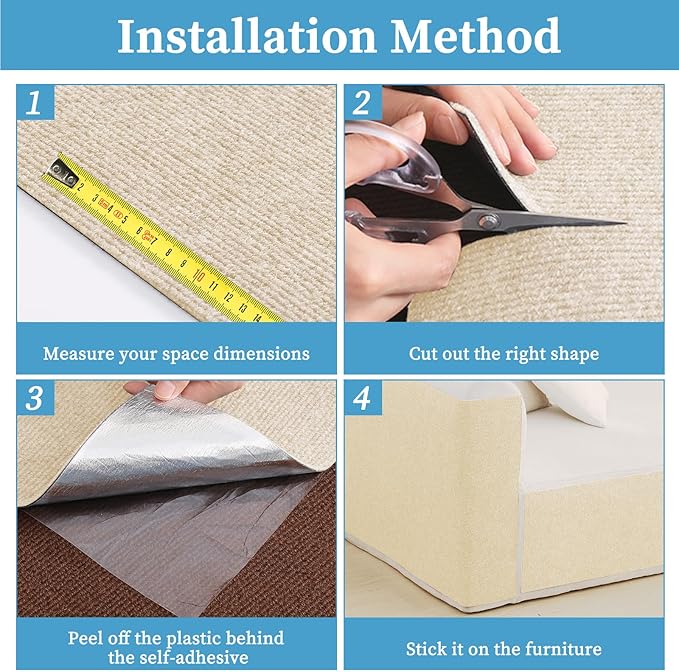 Installation Method

1

2 3 4 5 6 7 8 9 10 11 12 13 14

Measure your space dimensions

2

Cut out the right shape

3

Peel off the plastic behind the self-adhesive

4

Stick it on the furniture