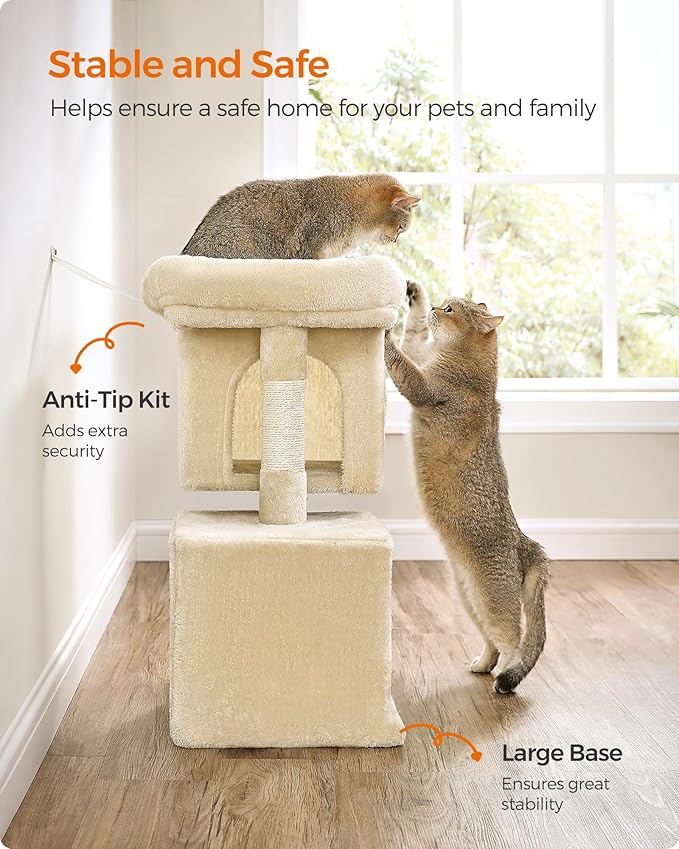 Stable and Safe

Helps ensure a safe home for your pets and family

Anti-Tip Kit

Adds extra security

Large Base

Ensures great stability