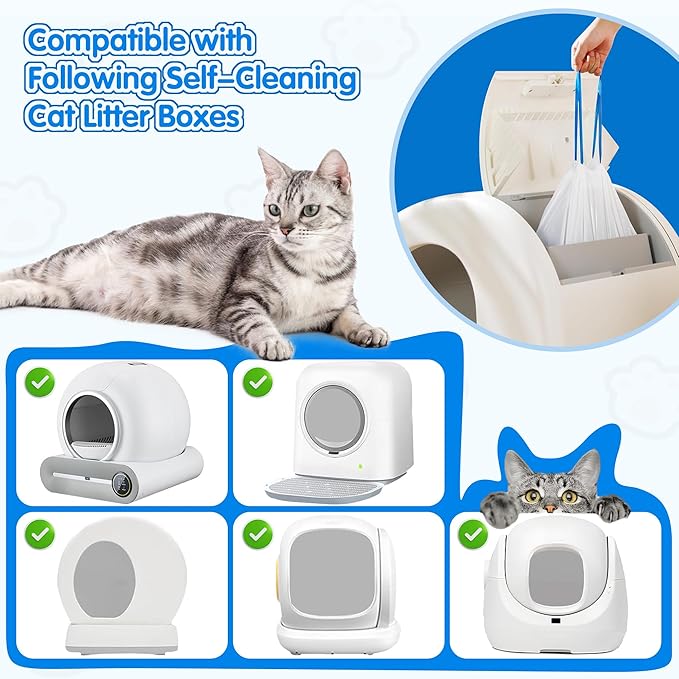 Compatible with Following Self-Cleaning Cat Litter Boxes