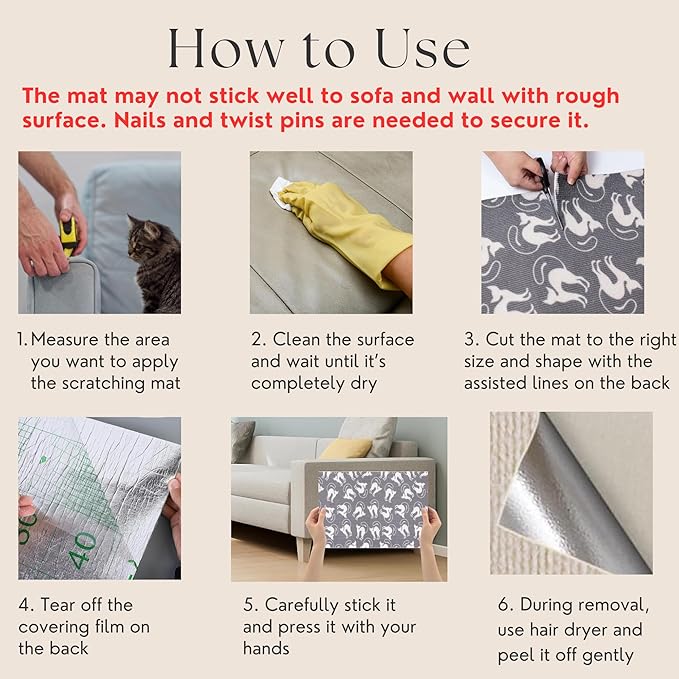 How to Use

The mat may not stick well to sofa and wall with rough surface. Nails and twist pins are needed to secure it.

1. Measure the area you want to apply the scratching mat

2. Clean the surface and wait until it's completely dry

3. Cut the mat to the right size and shape with the assisted lines on the back

40

4. Tear off the covering film on the back

5. Carefully stick it and press it with your hands

6. During removal, use hair dryer and peel it off gently