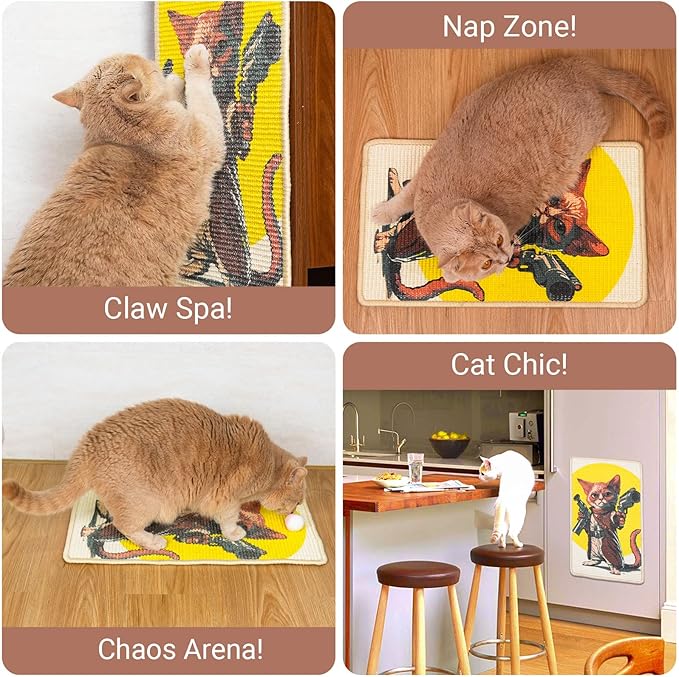 Claw Spa!

Nap Zone!

Chaos Arena!

Cat Chic!