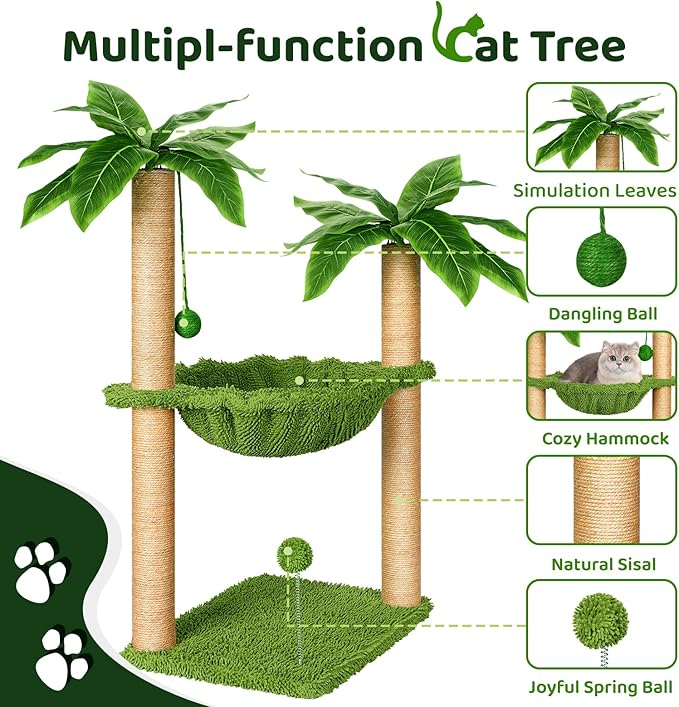 Multipl-function Cat Tree

Simulation Leaves

Dangling Ball

Cozy Hammock

Natural Sisal

Joyful Spring Ball