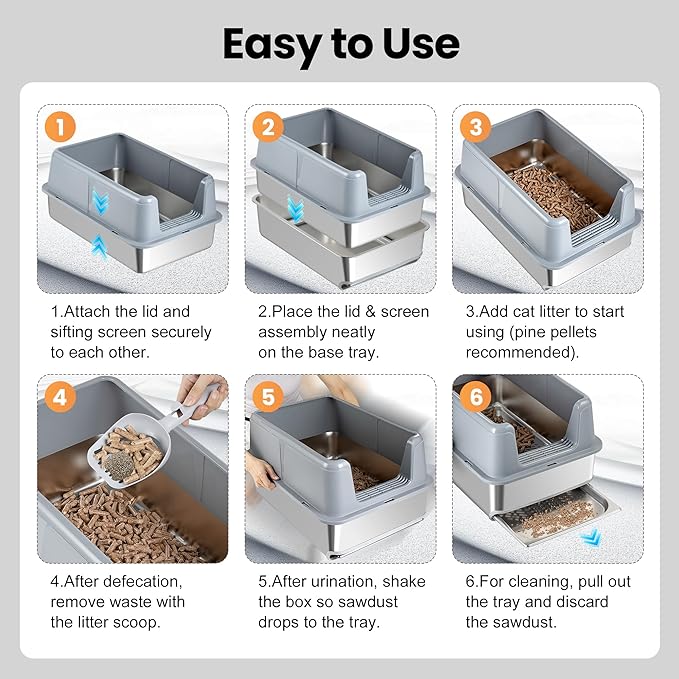 Easy to Use

1

1.Attach the lid and sifting screen securely to each other.

2

2.Place the lid & screen assembly neatly on the base tray.

3

3.Add cat litter to start using (pine pellets recommended).

4

4.After defecation, remove waste with the litter scoop.

5

5.After urination, shake the box so sawdust drops to the tray.

6

6.For cleaning, pull out the tray and discard the sawdust.