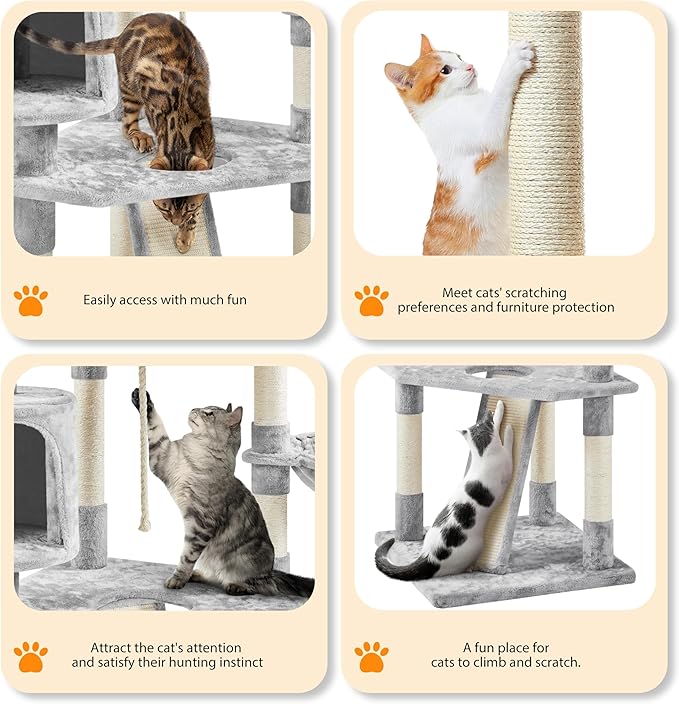 Easily access with much fun

Meet cats' scratching preferences and furniture protection

Attract the cat's attention and satisfy their hunting instinct

A fun place for cats to climb and scratch.