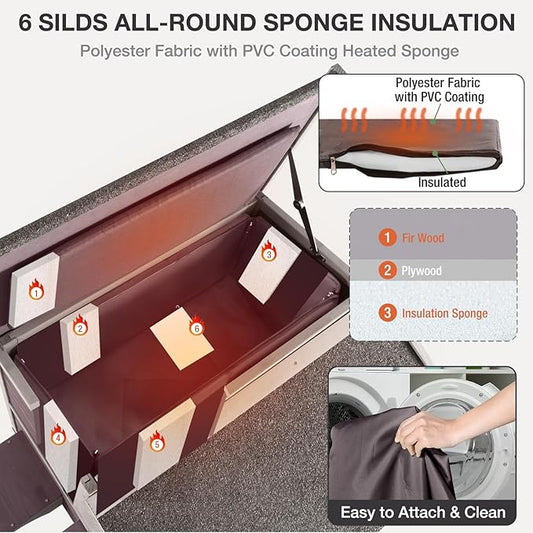 6 SILDS ALL-ROUND SPONGE INSULATION

Polyester Fabric with PVC Coating Heated Sponge

Polyester Fabric with PVC Coating

Insulated

1 Fir Wood

2 Plywood

3 Insulation Sponge

1

2

3

4

5

6

Easy to Attach & Clean