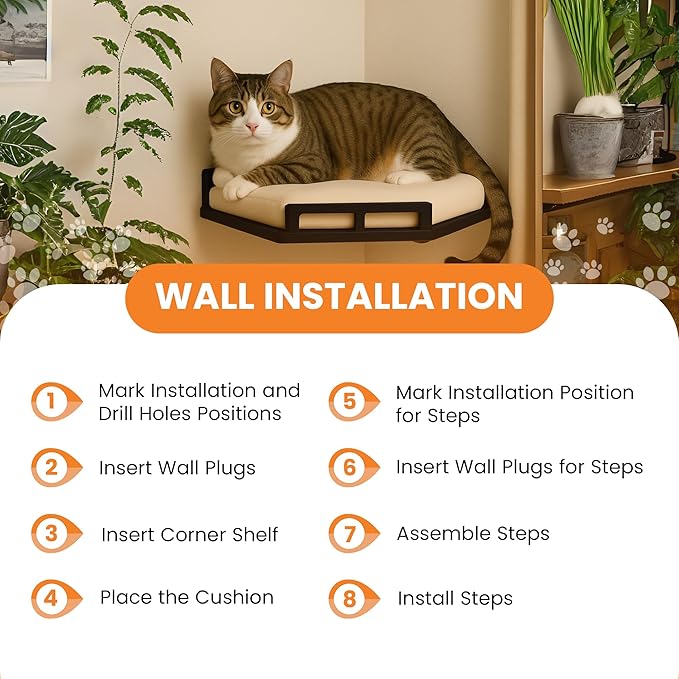 WALL INSTALLATION

1 Mark Installation and Drill Holes Positions

2 Insert Wall Plugs

3 Insert Corner Shelf

4 Place the Cushion

5 Mark Installation Position for Steps

6 Insert Wall Plugs for Steps

7 Assemble Steps

8 Install Steps