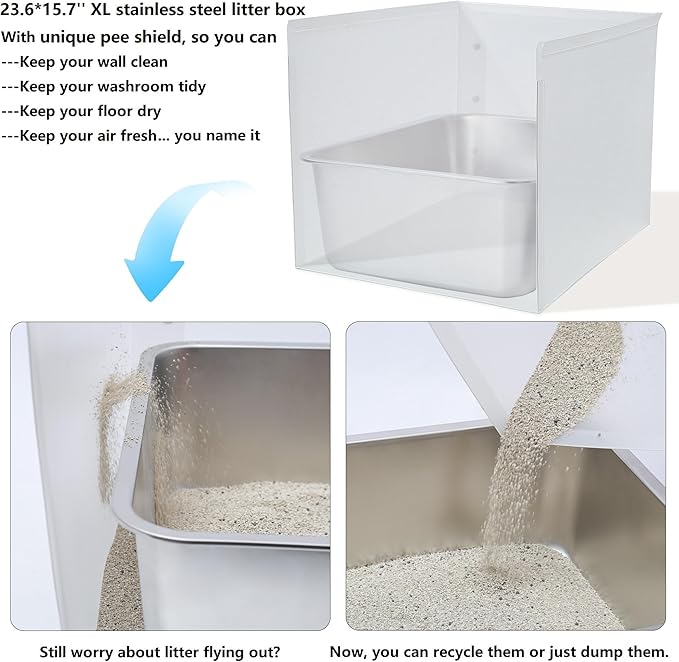 23.6*15.7'' XL stainless steel litter box
With unique pee shield, so you can
---Keep your wall clean
---Keep your washroom tidy
---Keep your floor dry
---Keep your air fresh... you name it

Still worry about litter flying out?

Now, you can recycle them or just dump them.