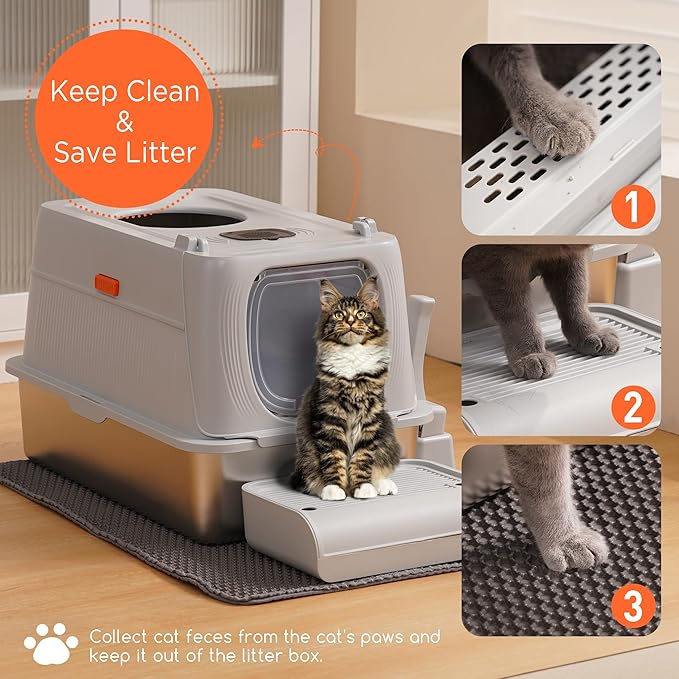 Keep Clean
&
Save Litter

1

2

3

Collect cat feces from the cat's paws and keep it out of the litter box.