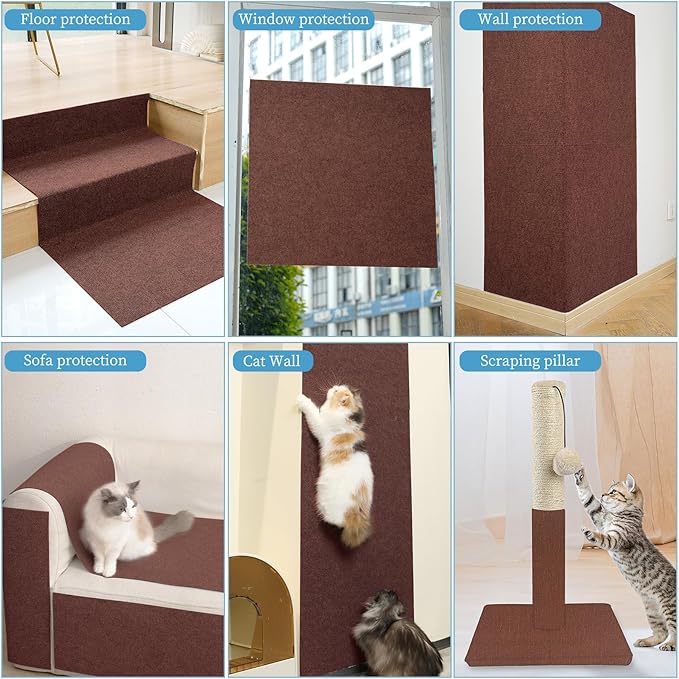 Floor protection

Window protection

Wall protection

Sofa protection

Cat Wall

Scraping pillar