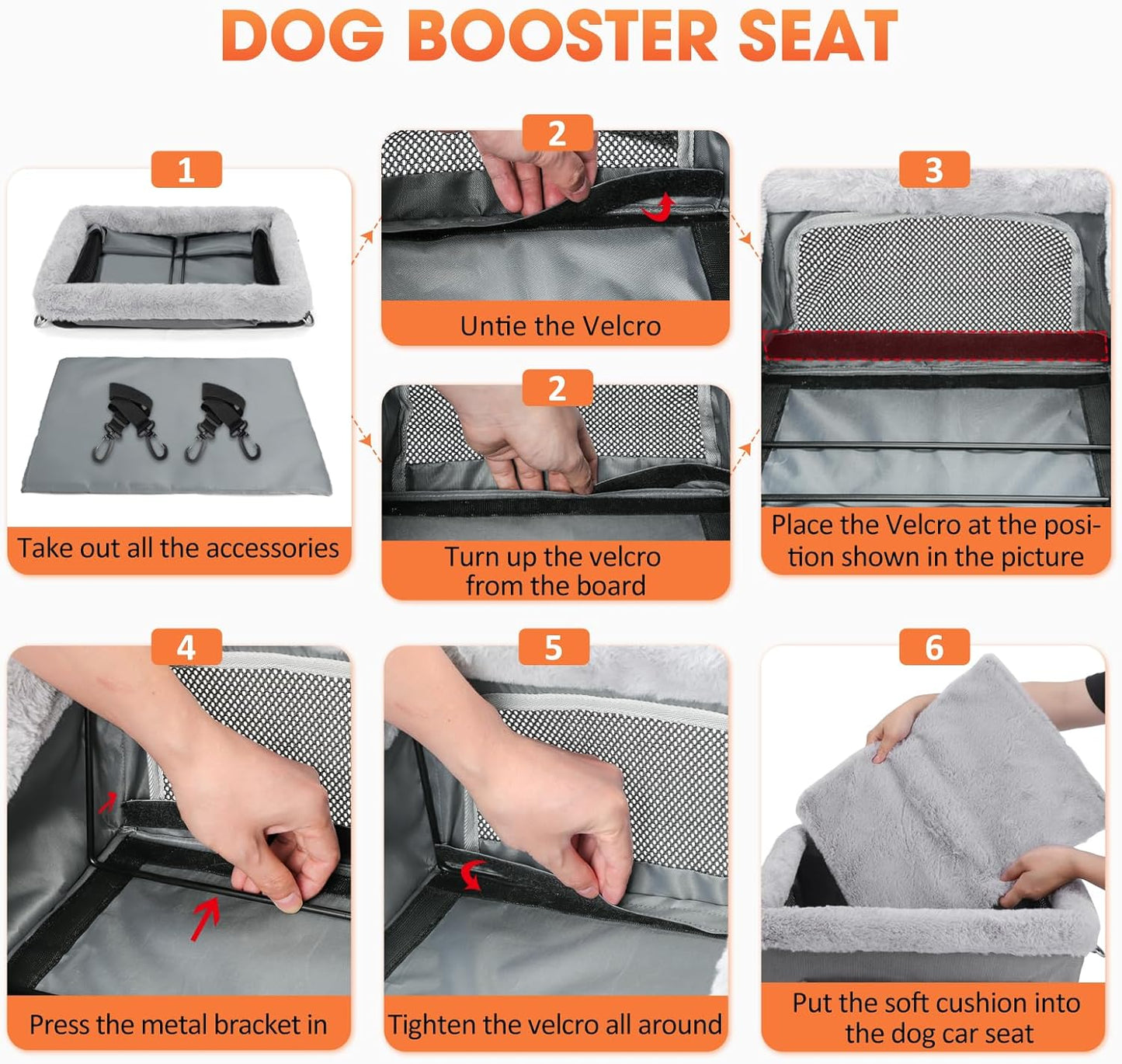 DOG BOOSTER SEAT

1

Take out all the accessories

2

Untie the Velcro

2

Turn up the velcro from the board

3

Place the Velcro at the position shown in the picture

4

Press the metal bracket in

5

Tighten the velcro all around

6

Put the soft cushion into the dog car seat