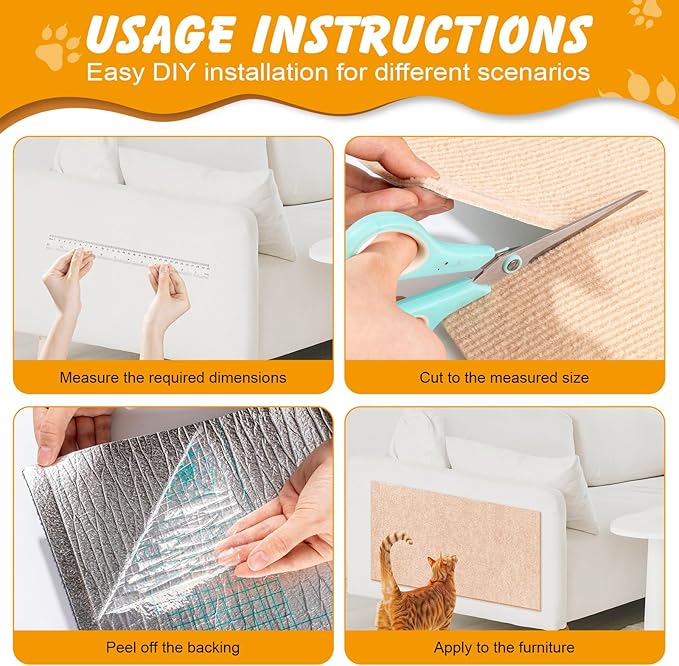 USAGE INSTRUCTIONS
Easy DIY installation for different scenarios

Measure the required dimensions

Cut to the measured size

Peel off the backing

Apply to the furniture