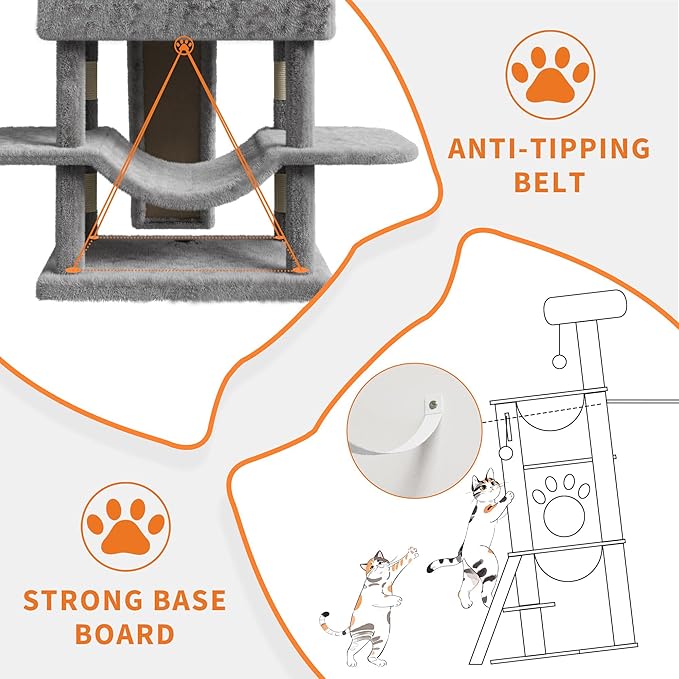 ANTI-TIPPING BELT

STRONG BASE BOARD