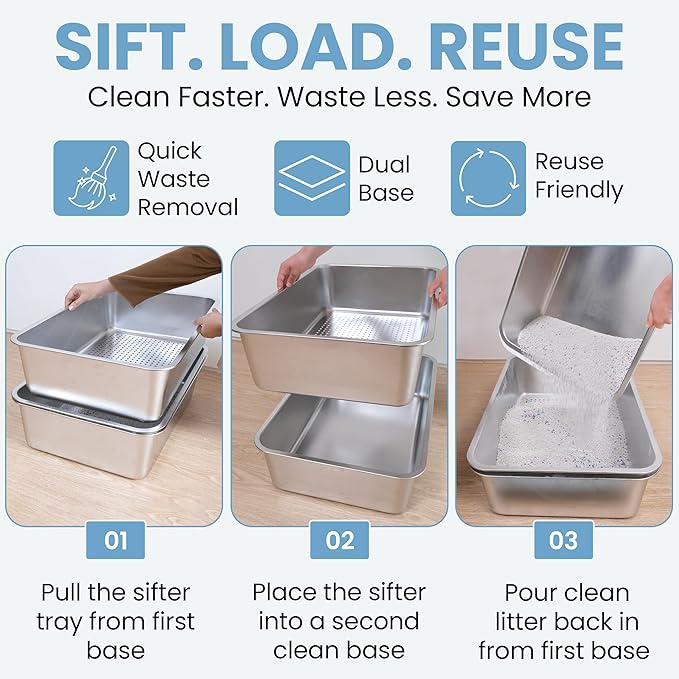 SIFT. LOAD. REUSE
Clean Faster. Waste Less. Save More

Quick Waste Removal

Dual Base

Reuse Friendly

01

Pull the sifter tray from first base

02

Place the sifter into a second clean base

03

Pour clean litter back in from first base