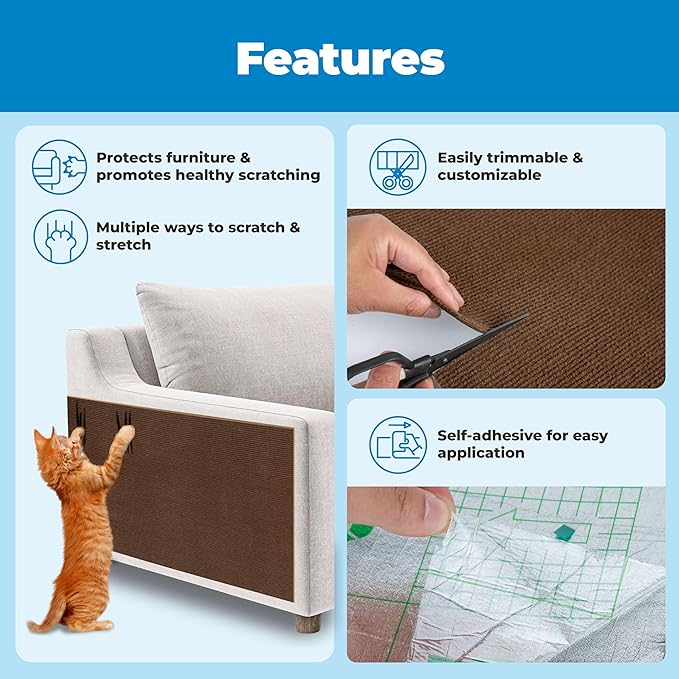 Features

Protects furniture & promotes healthy scratching

Multiple ways to scratch & stretch

Easily trimmable & customizable

Self-adhesive for easy application