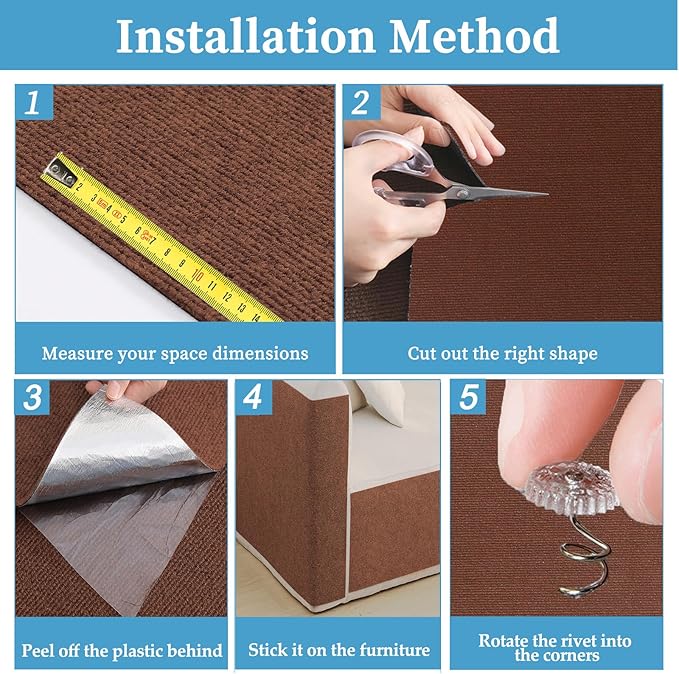 Installation Method

1

2 3 4 5 6 7 8 9 10 11 12 13 14

Measure your space dimensions

2

Cut out the right shape

3

Peel off the plastic behind

4

Stick it on the furniture

5

Rotate the rivet into the corners