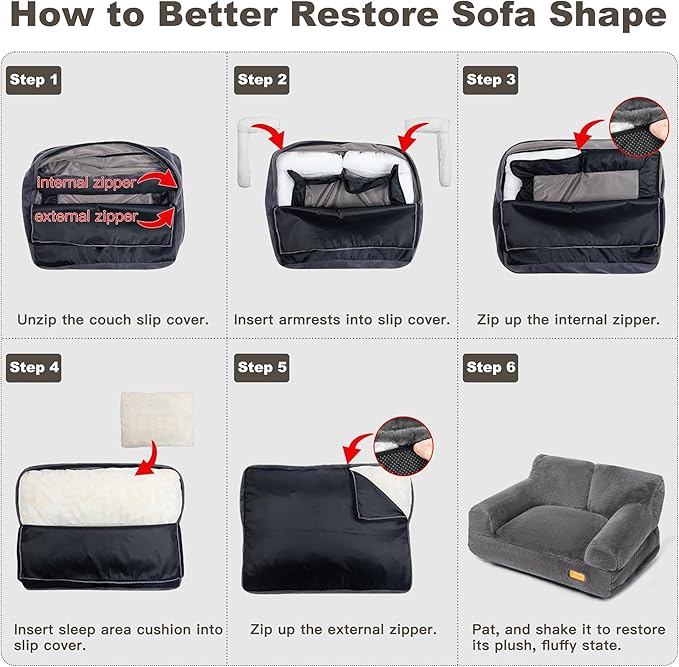 How to Better Restore Sofa Shape

Step 1

internal zipper

external zipper

Unzip the couch slip cover.

Step 2

Insert armrests into slip cover.

Step 3

Zip up the internal zipper.

Step 4

Insert sleep area cushion into slip cover.

Step 5

Zip up the external zipper.

Step 6

Pat, and shake it to restore its plush, fluffy state.