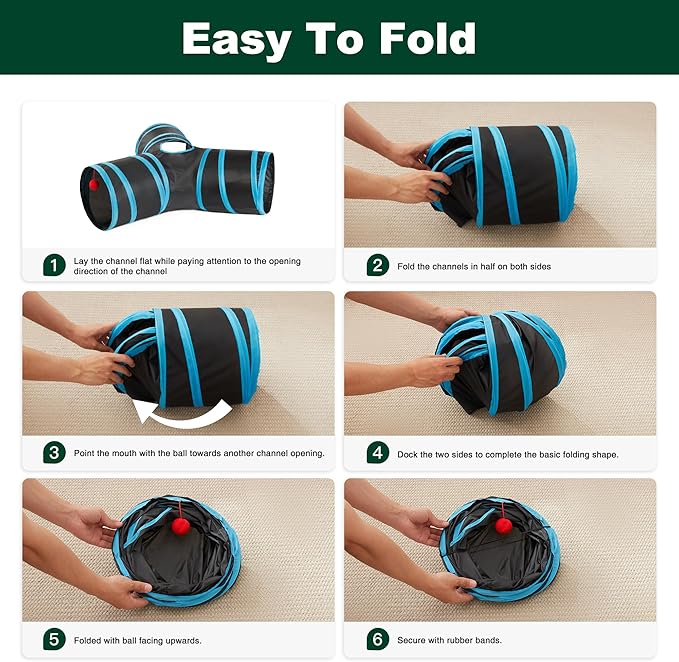 Easy To Fold

1 Lay the channel flat while paying attention to the opening direction of the channel

2 Fold the channels in half on both sides

3 Point the mouth with the ball towards another channel opening.

4 Dock the two sides to complete the basic folding shape.

5 Folded with ball facing upwards.

6 Secure with rubber bands.