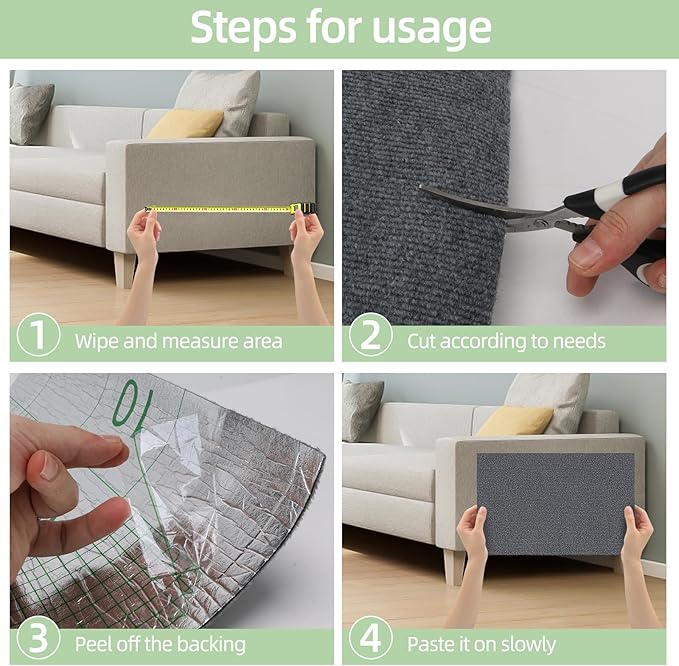 Steps for usage

1 Wipe and measure area

2 Cut according to needs

10

3 Peel off the backing

4 Paste it on slowly