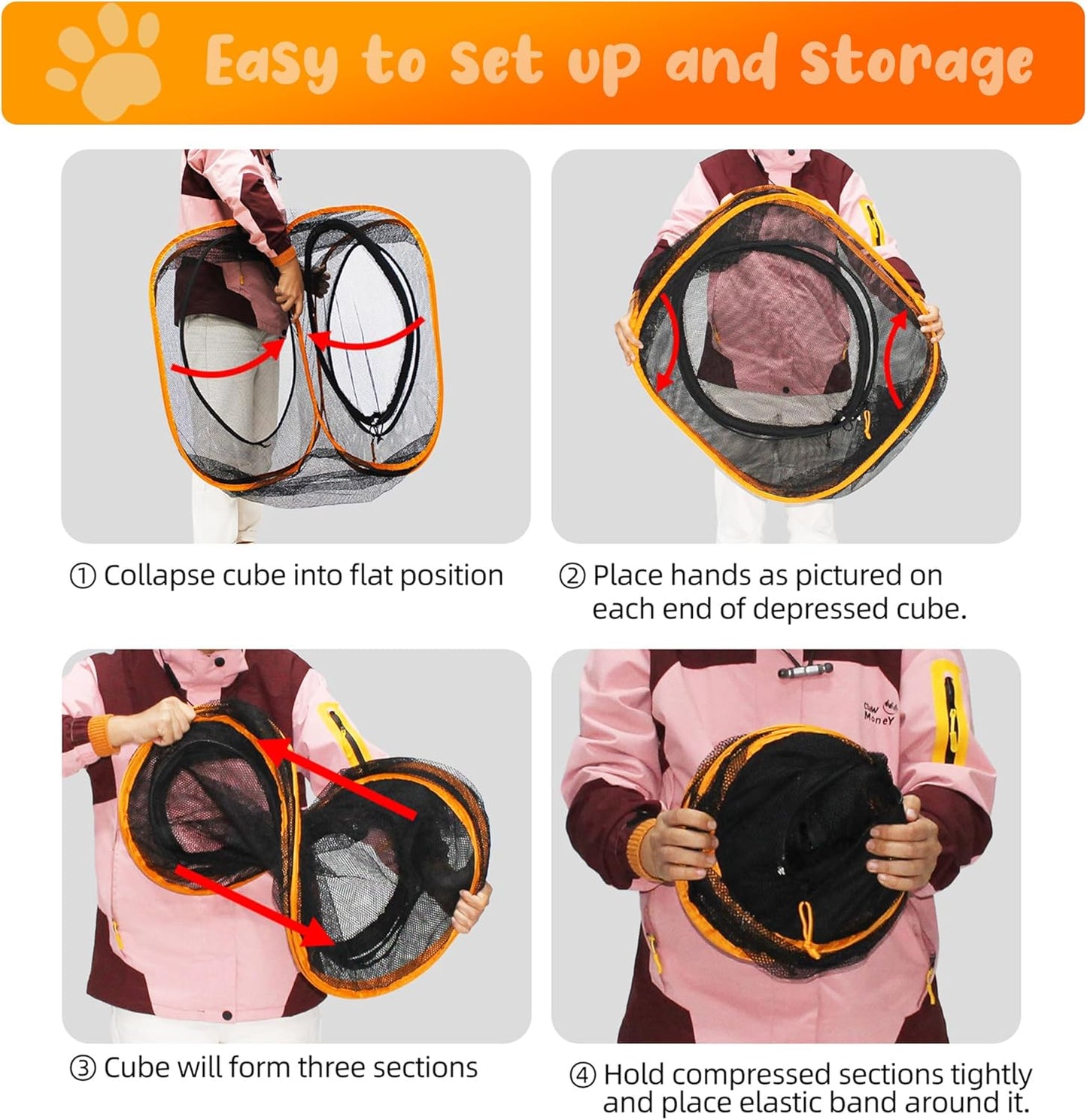 Easy to set up and storage

① Collapse cube into flat position

② Place hands as pictured on each end of depressed cube.

Claw Money

③ Cube will form three sections

④ Hold compressed sections tightly and place elastic band around it.