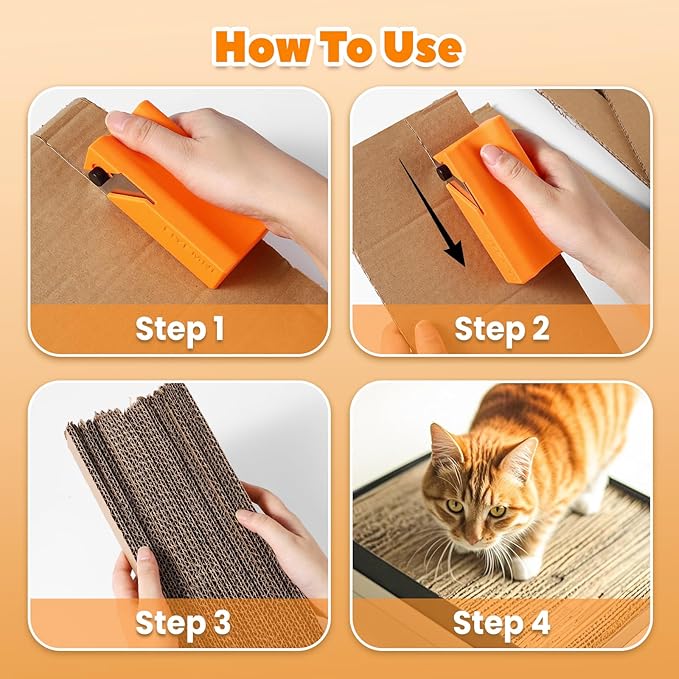 How To Use

Step 1

Step 2

Step 3

Step 4